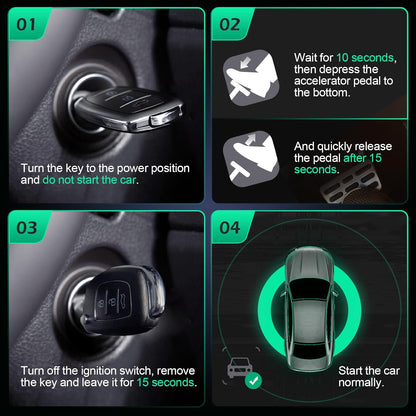 01

Turn the key to the power position and do not start the car.

02

Wait for 10 seconds, then depress the accelerator pedal to the bottom.

And quickly release the pedal after 15 seconds.

03

Turn off the ignition switch, remove the key and leave it for 15 seconds.

04

Start the car normally.